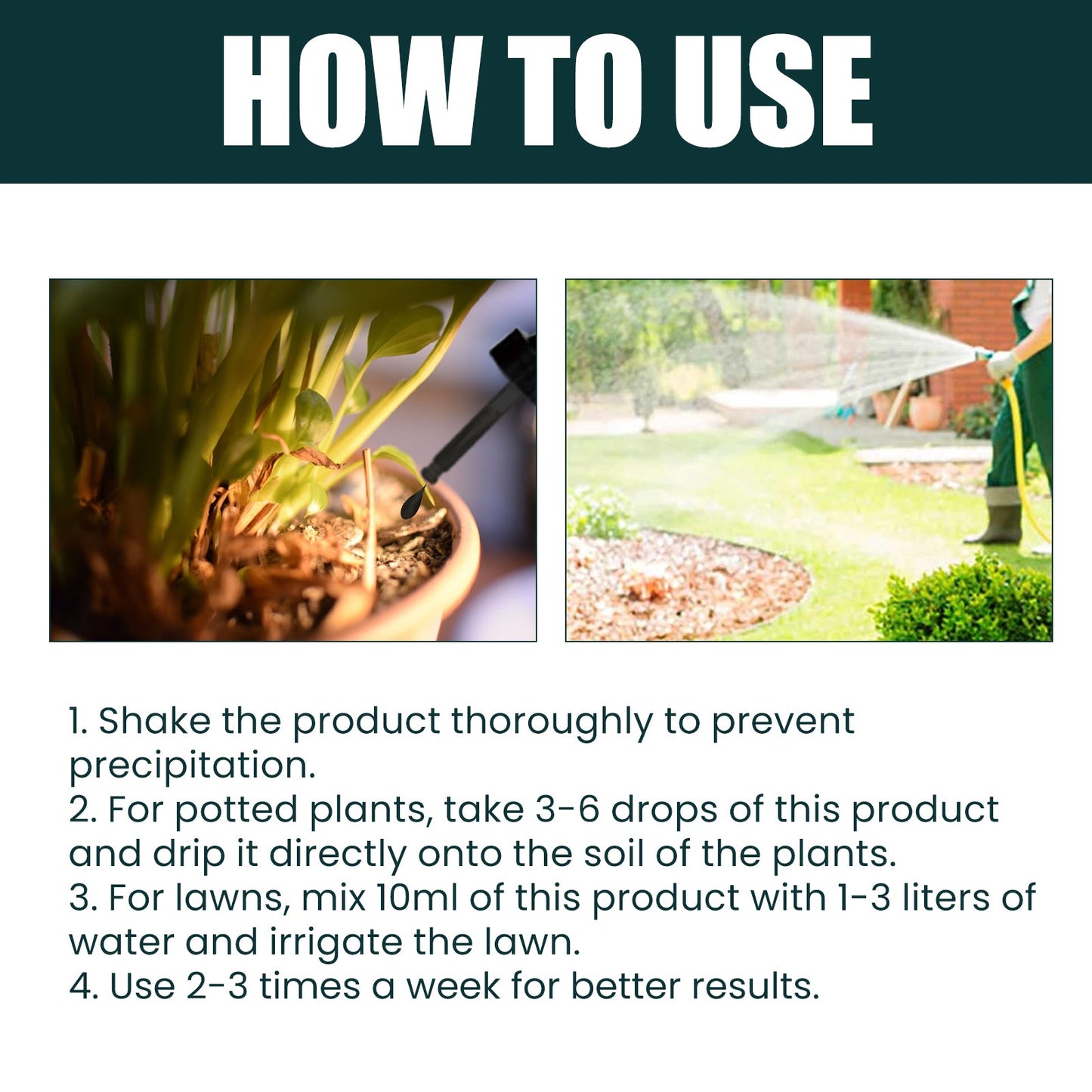 HOW TO USE

1. Shake the product thoroughly to prevent precipitation.
2. For potted plants, take 3-6 drops of this product and drip it directly onto the soil of the plants.
3. For lawns, mix 10ml of this product with 1-3 liters of water and irrigate the lawn.
4. Use 2-3 times a week for better results.