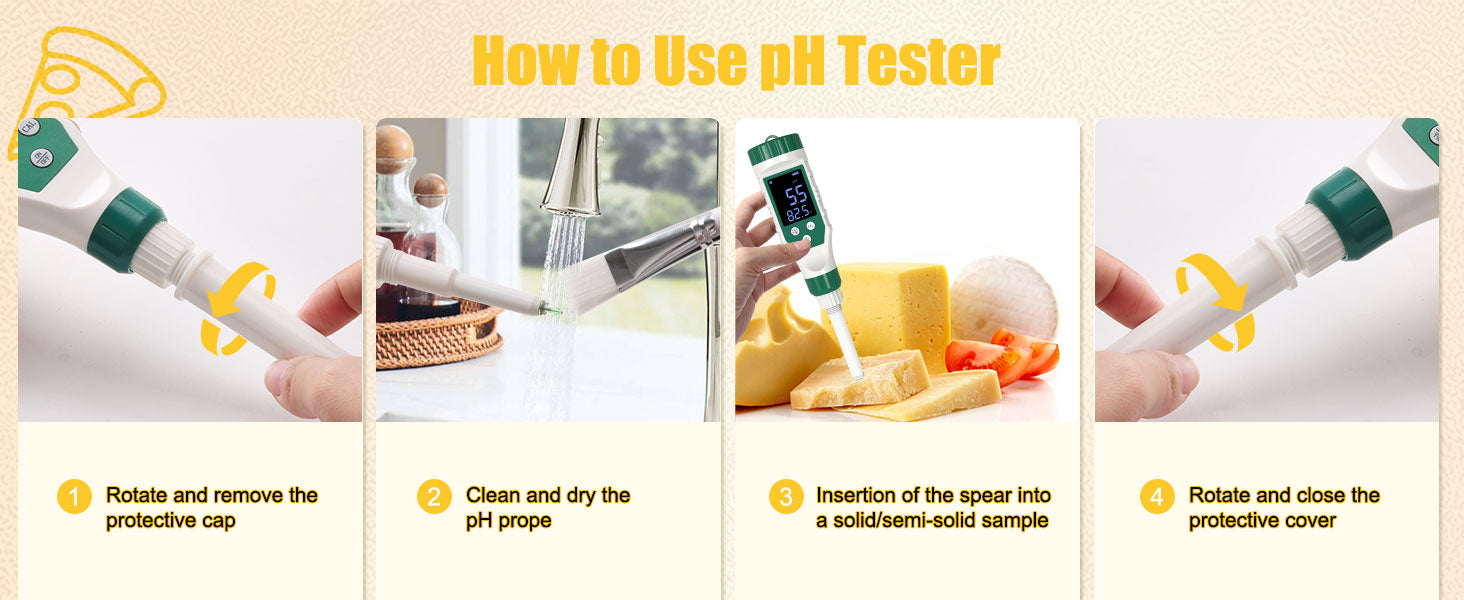 How to Use pH Tester

5.5
82.5

1 Rotate and remove the protective cap

2 Clean and dry the pH prope

3 Insertion of the spear into a solid/semi-solid sample

4 Rotate and close the protective cover