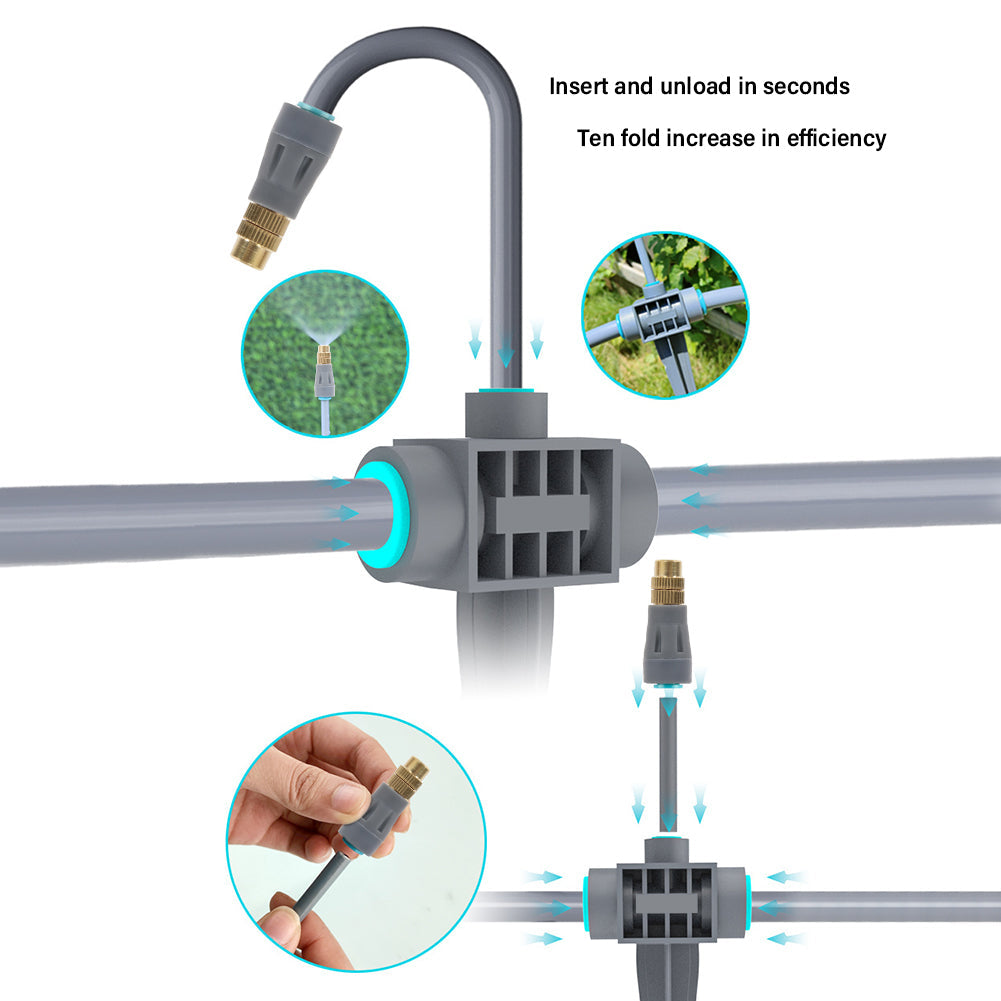 Insert and unload in seconds

Ten fold increase in efficiency