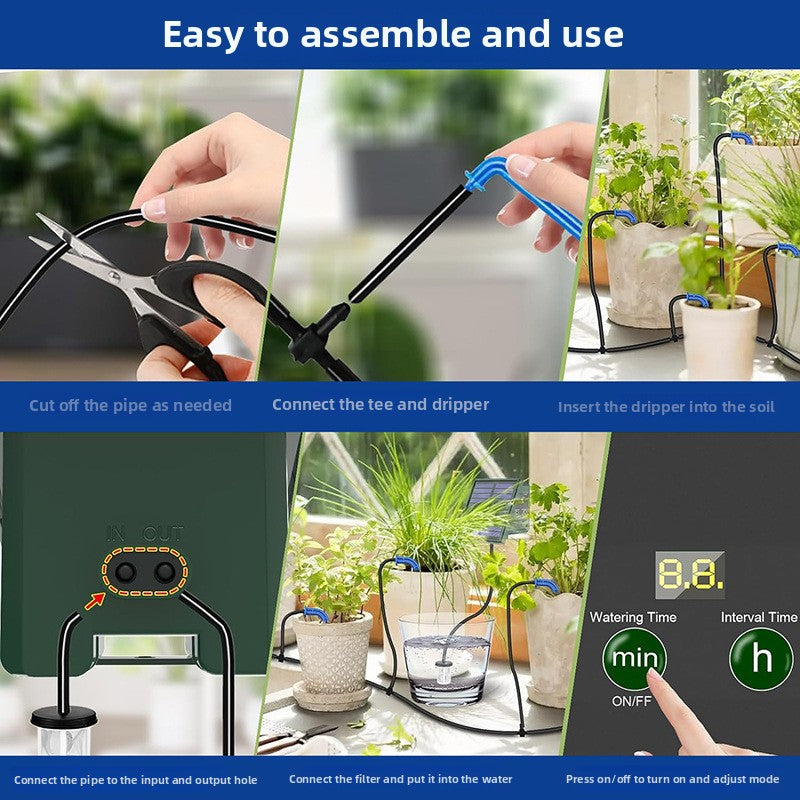 Easy to assemble and use

Cut off the pipe as needed

Connect the tee and dripper

Insert the dripper into the soil

IN OUT

8.8.

Watering Time

Interval Time

min

h

ON/FF

Connect the pipe to the input and output hole

Connect the filter and put it into the water

Press on/off to turn on and adjust mode