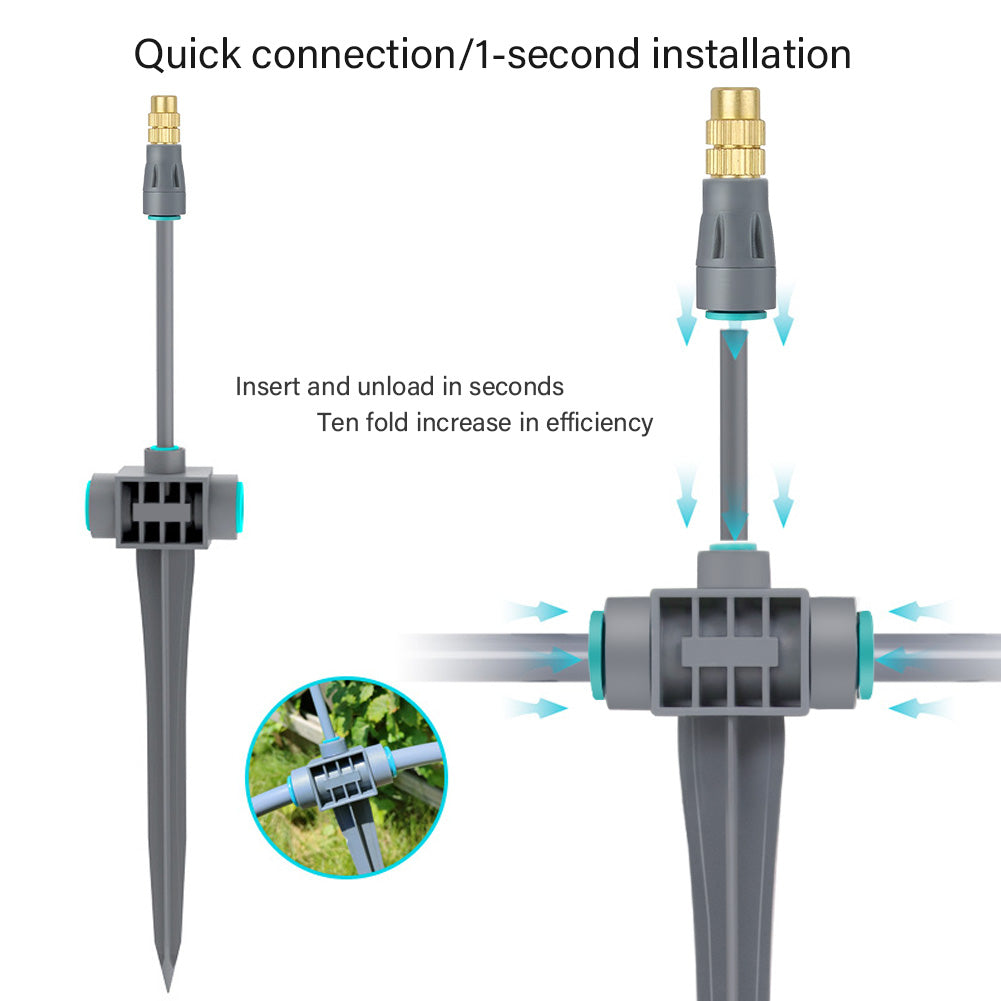 Quick connection/1-second installation

Insert and unload in seconds
Ten fold increase in efficiency