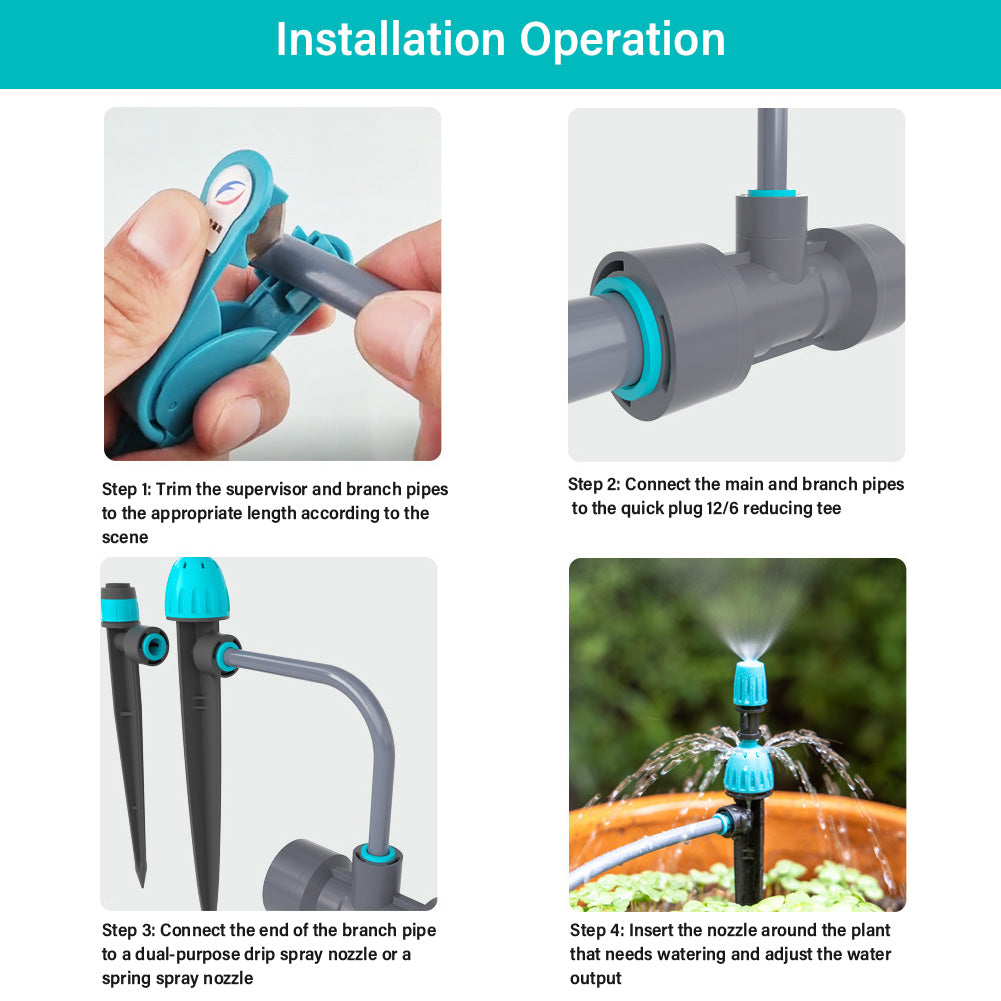 Installation Operation

Step 1: Trim the supervisor and branch pipes to the appropriate length according to the scene

Step 2: Connect the main and branch pipes to the quick plug 12/6 reducing tee

Step 3: Connect the end of the branch pipe to a dual-purpose drip spray nozzle or a spring spray nozzle

Step 4: Insert the nozzle around the plant that needs watering and adjust the water output